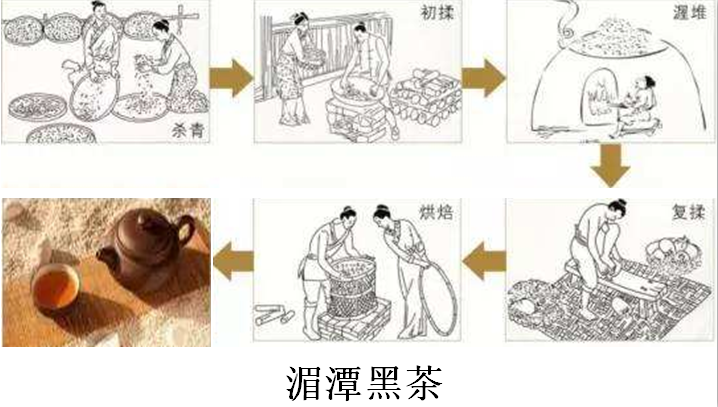 杀青

初揉

渥堆

复揉

烘焙

湄潭黑茶